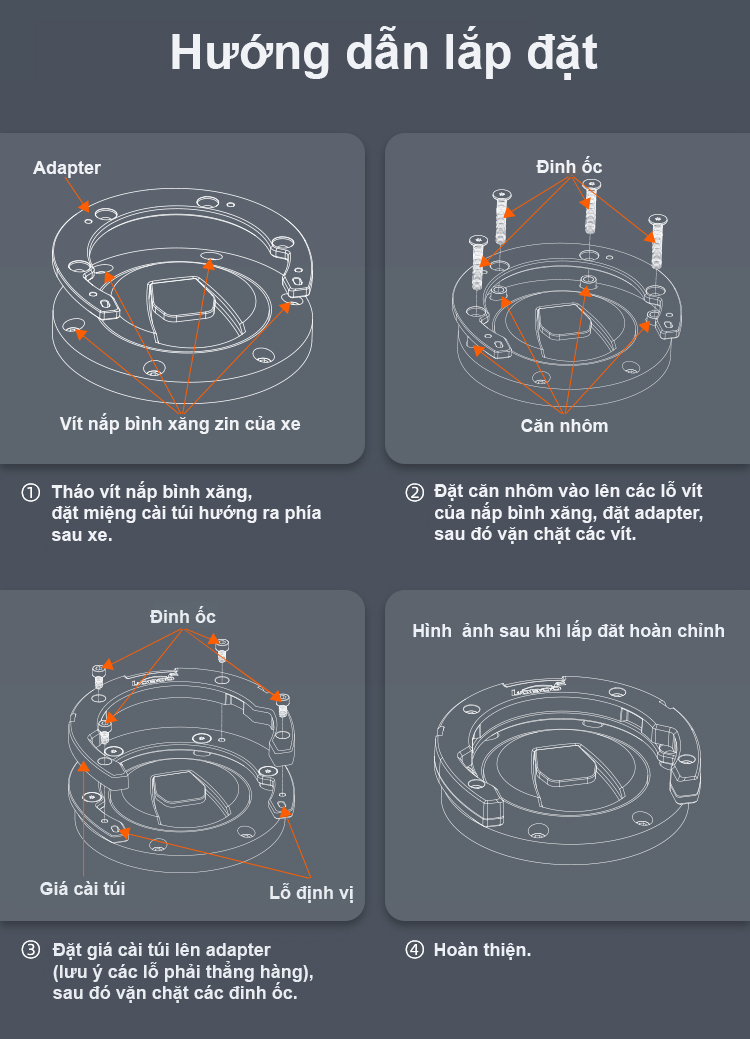 Hướng dẫn lắp đặt

Adapter

Vít nắp bình xăng zin của xe

① Tháo vít nắp bình xăng, đặt miệng cài túi hướng ra phía sau xe.

Đinh ốc

Căn nhôm

② Đặt căn nhôm vào lên các lỗ vít của nắp bình xăng, đặt adapter, sau đó vặn chặt các vít.

Đinh ốc

Giá cài túi

Lỗ định vị

③ Đặt giá cài túi lên adapter (lưu ý các lỗ phải thẳng hàng), sau đó vặn chặt các đinh ốc.

Hình ảnh sau khi lắp đăt hoàn chỉnh

④ Hoàn thiện.